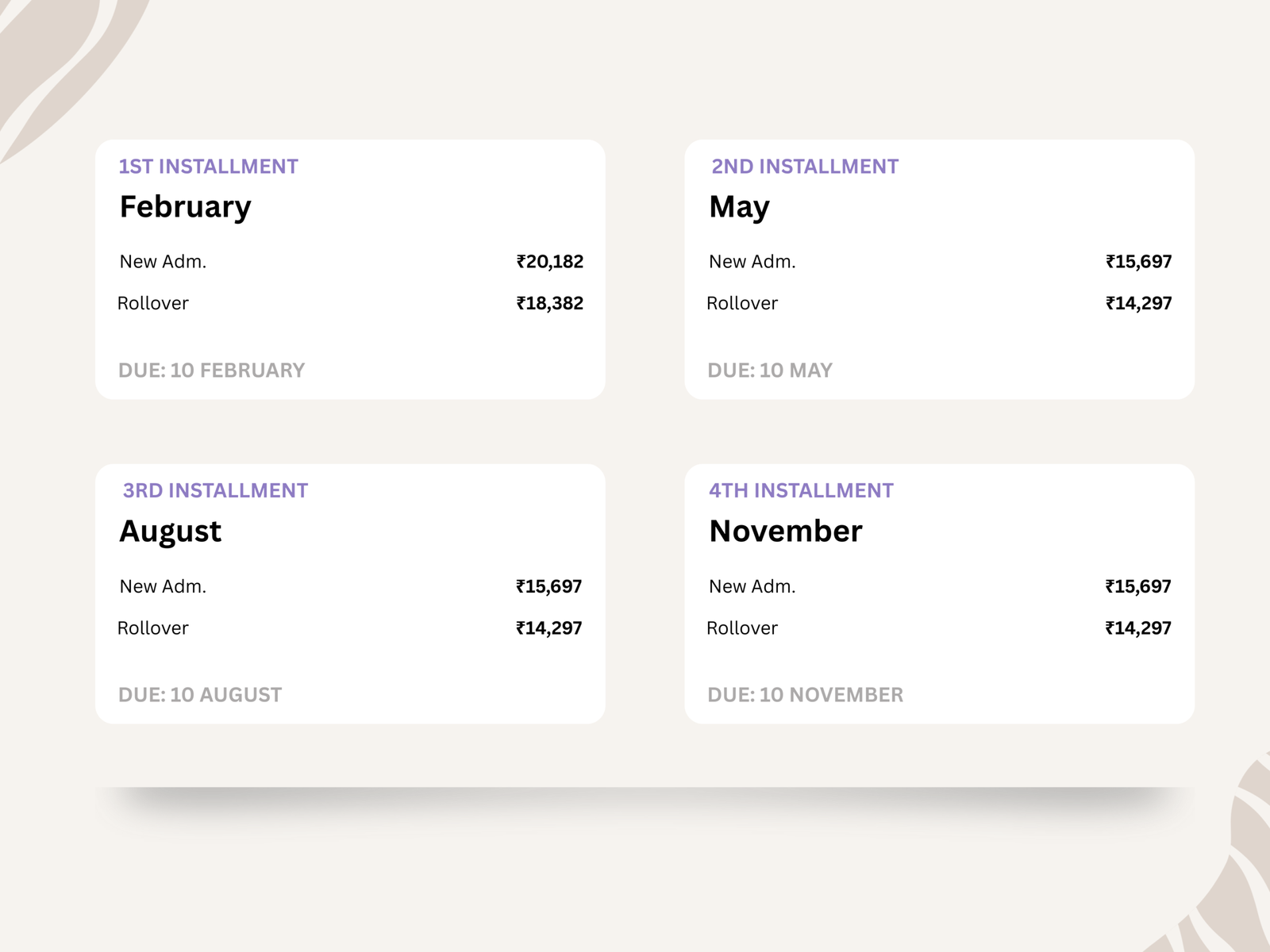 1ST INSTALLMENT
February

New Adm. ₹20,182
Rollover ₹18,382

DUE: 10 FEBRUARY

2ND INSTALLMENT
May

New Adm. ₹15,697
Rollover ₹14,297

DUE: 10 MAY

3RD INSTALLMENT
August

New Adm. ₹15,697
Rollover ₹14,297

DUE: 10 AUGUST

4TH INSTALLMENT
November

New Adm. ₹15,697
Rollover ₹14,297

DUE: 10 NOVEMBER