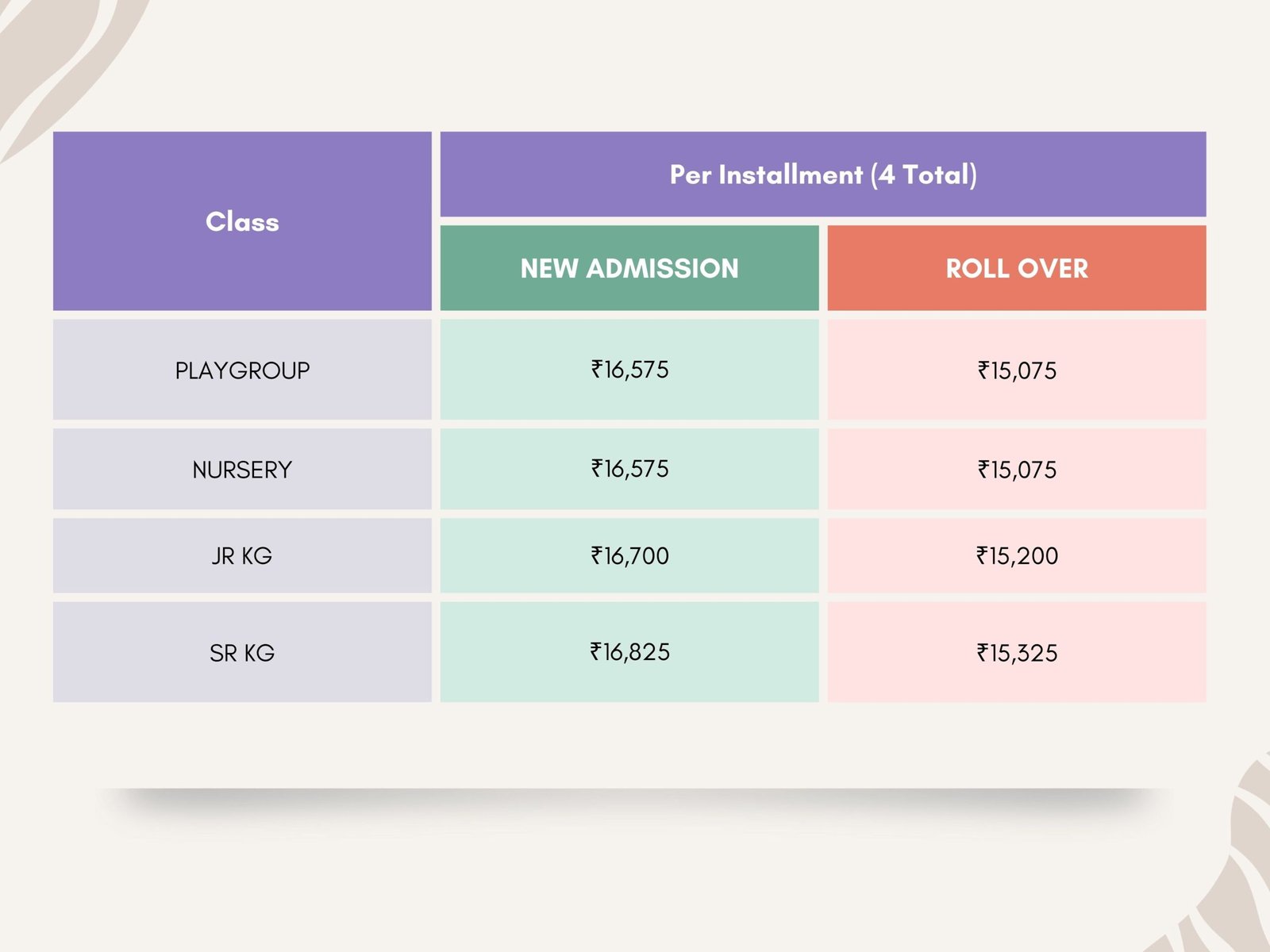 | Class | Per Installment (4 Total) | |
|---|---|---|
| | NEW ADMISSION | ROLL OVER |
| PLAYGROUP | ₹16,575 | ₹15,075 |
| NURSERY | ₹16,575 | ₹15,075 |
| JR KG | ₹16,700 | ₹15,200 |
| SR KG | ₹16,825 | ₹15,325 |